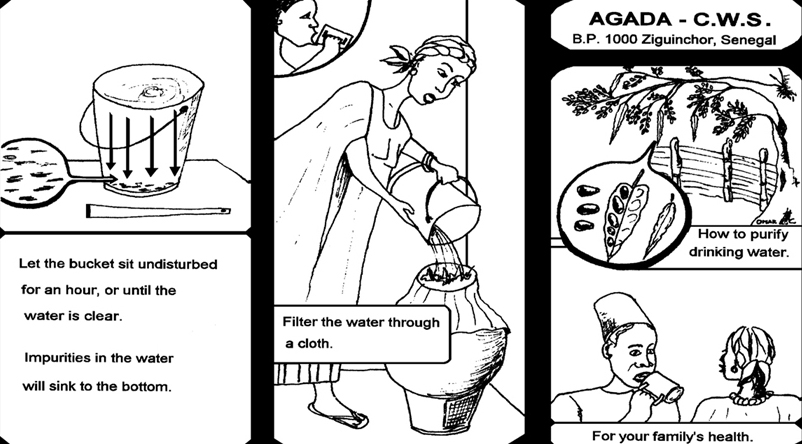 Let the bucket sit undisturbed for an hour, or until the water is clear.

Impurities in the water will sink to the bottom.

Filter the water through a cloth.

AGADA - C.W.S.
B.P. 1000 Ziguinchor, Senegal

OMAR

How to purify drinking water.

For your family's health.