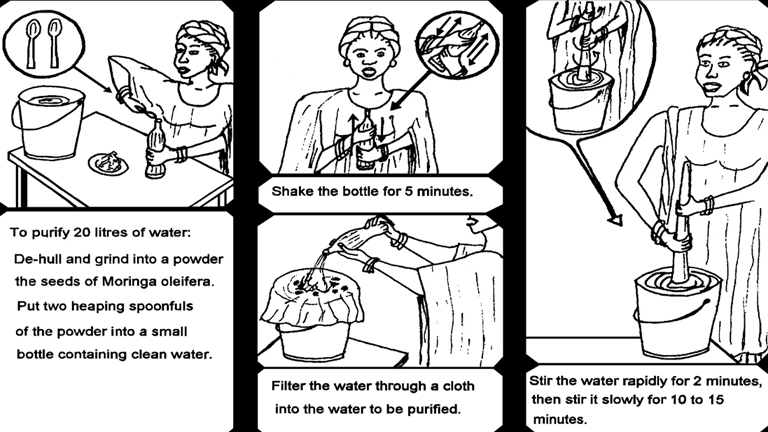 To purify 20 litres of water:
De-hull and grind into a powder the seeds of Moringa oleifera.
Put two heaping spoonfuls of the powder into a small bottle containing clean water.

Shake the bottle for 5 minutes.

Filter the water through a cloth into the water to be purified.

Stir the water rapidly for 2 minutes, then stir it slowly for 10 to 15 minutes.